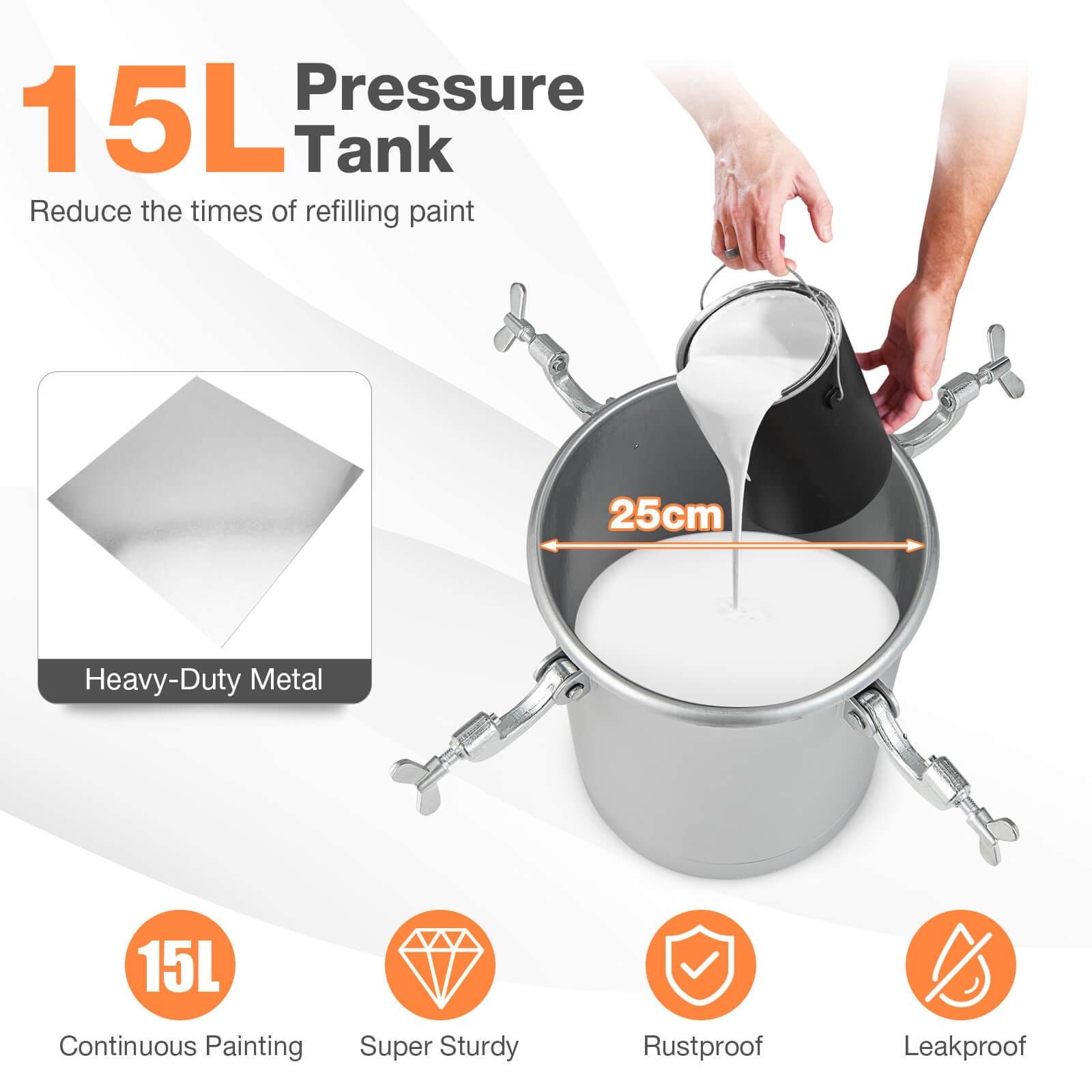 15L Pressure Tank

Reduce the times of refilling paint

Heavy-Duty Metal

25cm

15L

Continuous Painting

Super Sturdy

Rustproof

Leakproof