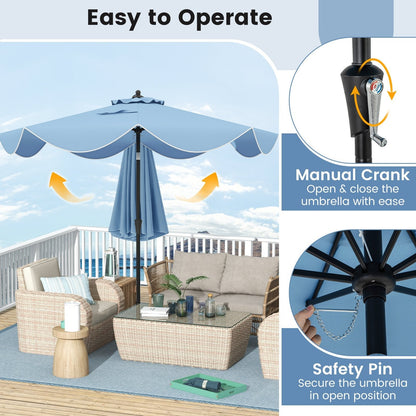 Easy to Operate

Manual Crank
Open & close the umbrella with ease

Safety Pin
Secure the umbrella in open position