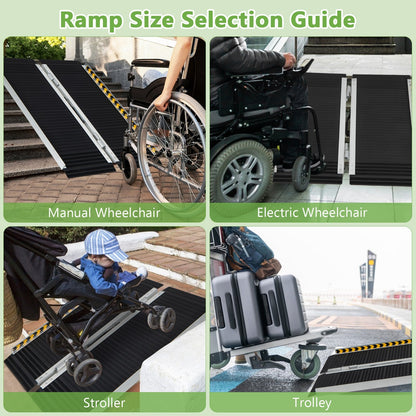 Ramp Size Selection Guide

Manual Wheelchair

Electric Wheelchair

Stroller

Trolley