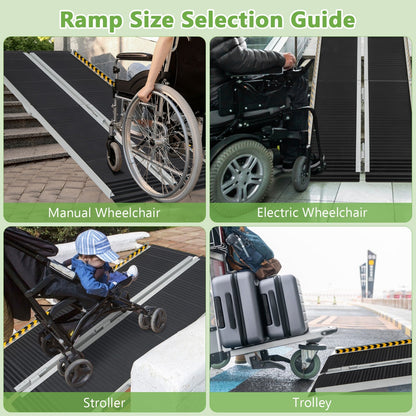 Ramp Size Selection Guide

Manual Wheelchair

Electric Wheelchair

Stroller

Trolley