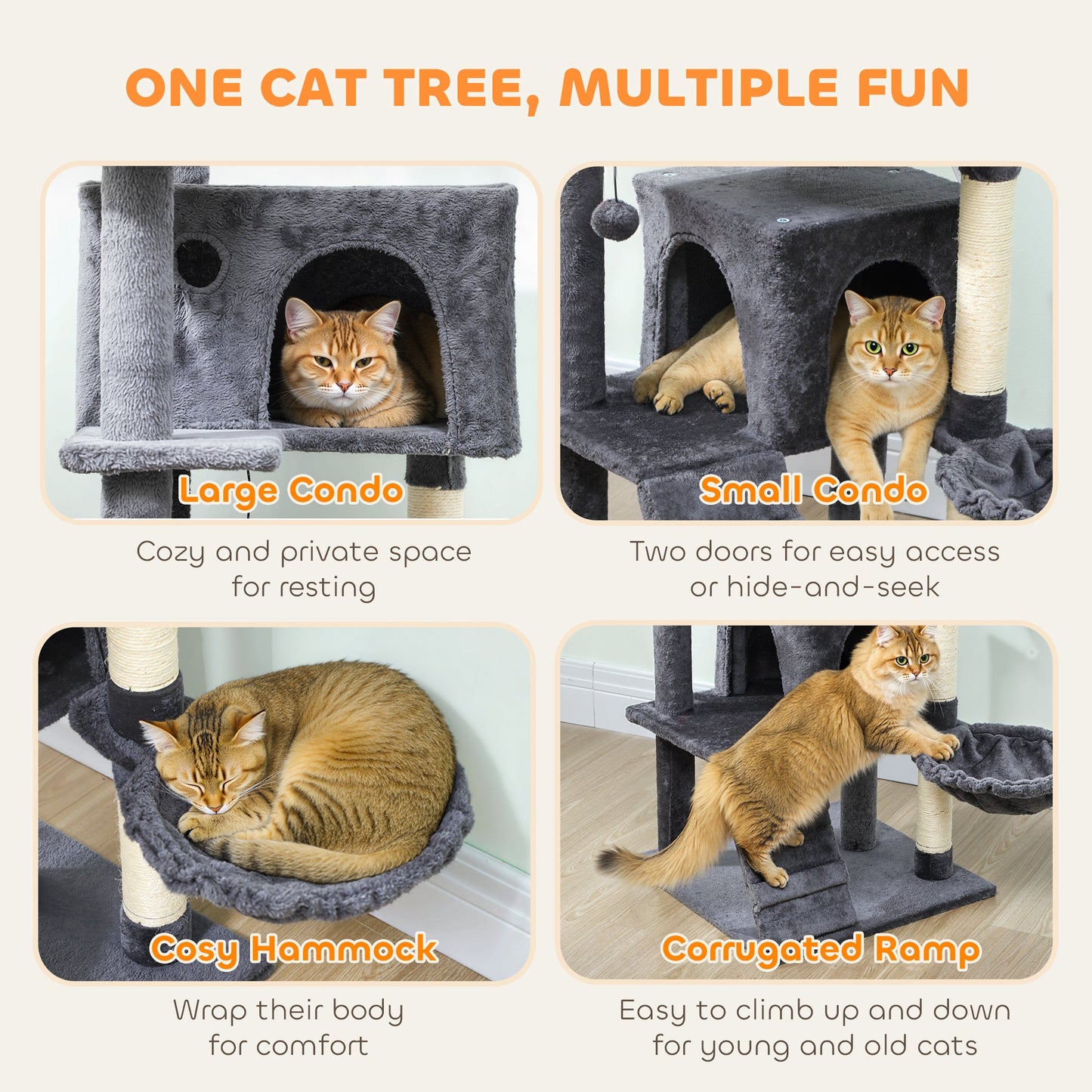 ONE CAT TREE, MULTIPLE FUN

Large Condo

Cozy and private space for resting

Small Condo

Two doors for easy access or hide-and-seek

Cosy Hammock

Wrap their body for comfort

Corrugated Ramp

Easy to climb up and down for young and old cats