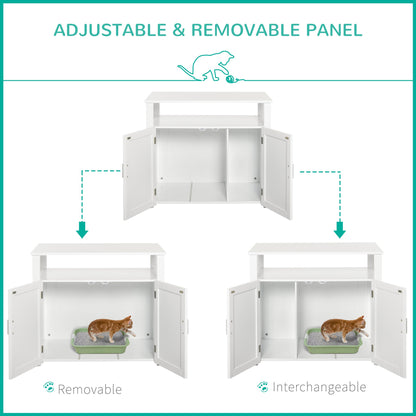 ADJUSTABLE & REMOVABLE PANEL

Removable

Interchangeable