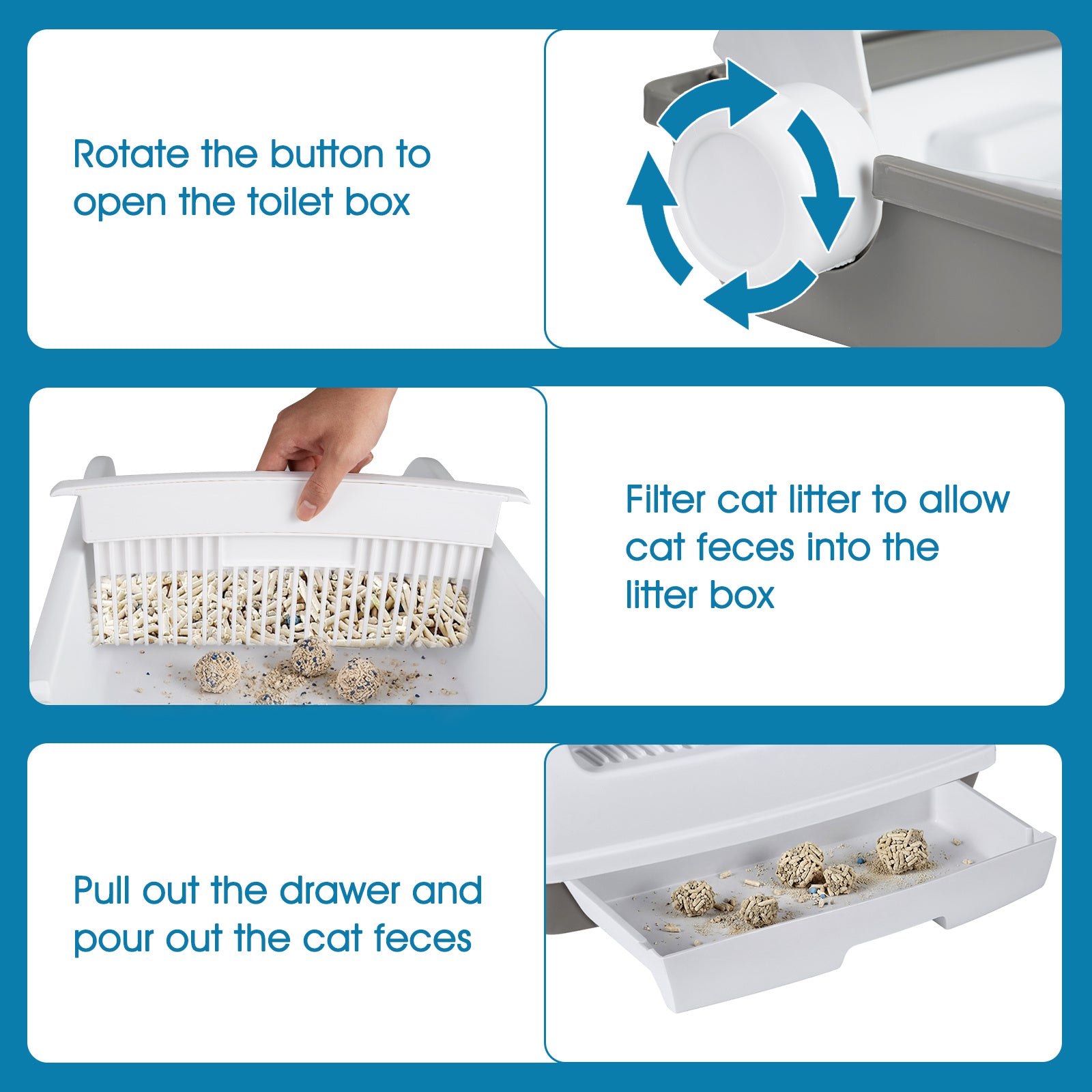 Rotate the button to open the toilet box

Filter cat litter to allow cat feces into the litter box

Pull out the drawer and pour out the cat feces