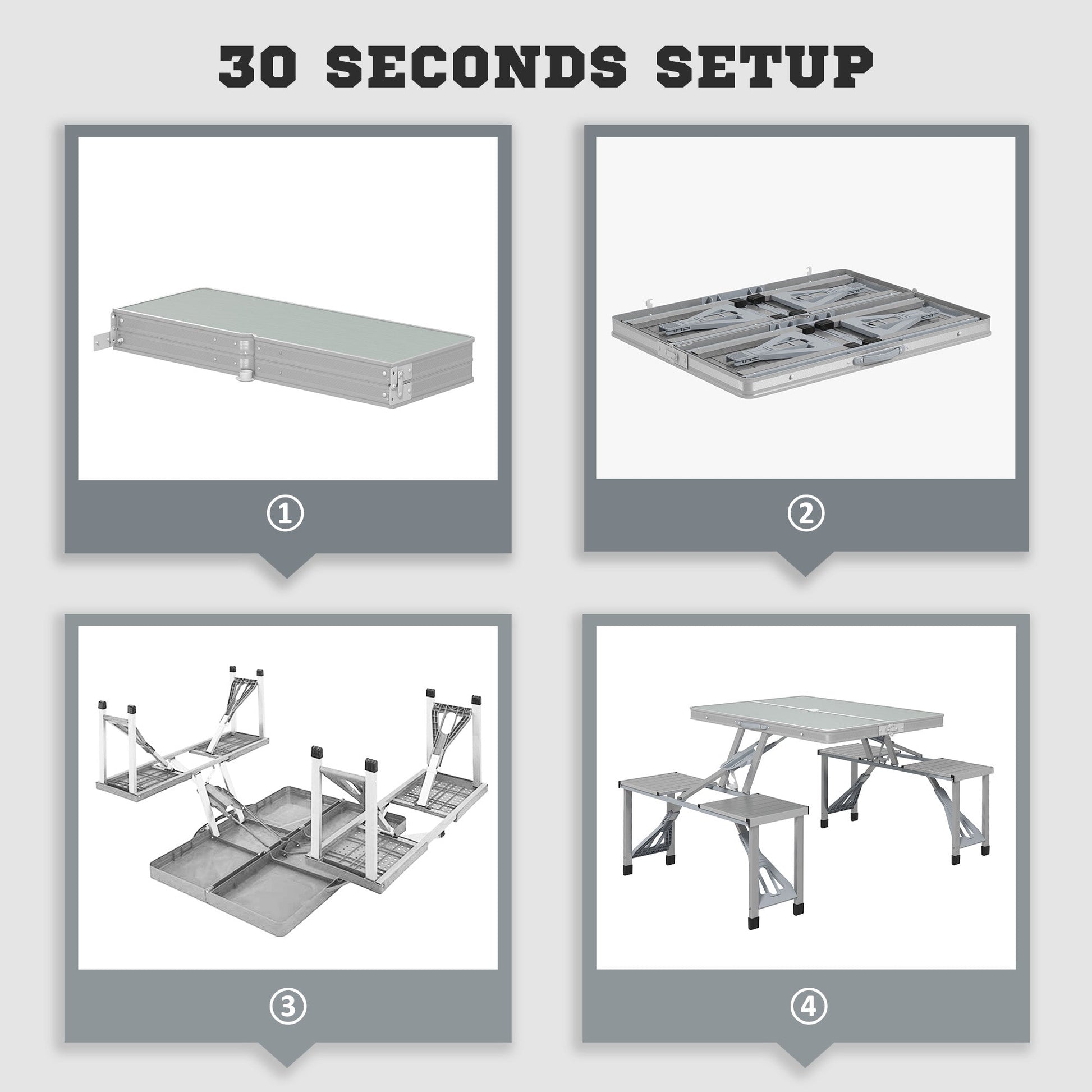 30 SECONDS SETUP

①

②

③

④