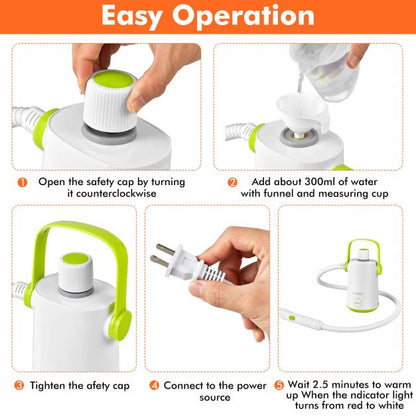 Easy Operation

1 Open the safety cap by turning it counterclockwise

2 Add about 300ml of water with funnel and measuring cup

3 Tighten the afety cap

4 Connect to the power source

5 Wait 2.5 minutes to warm up When the ndicator light turns from red to white