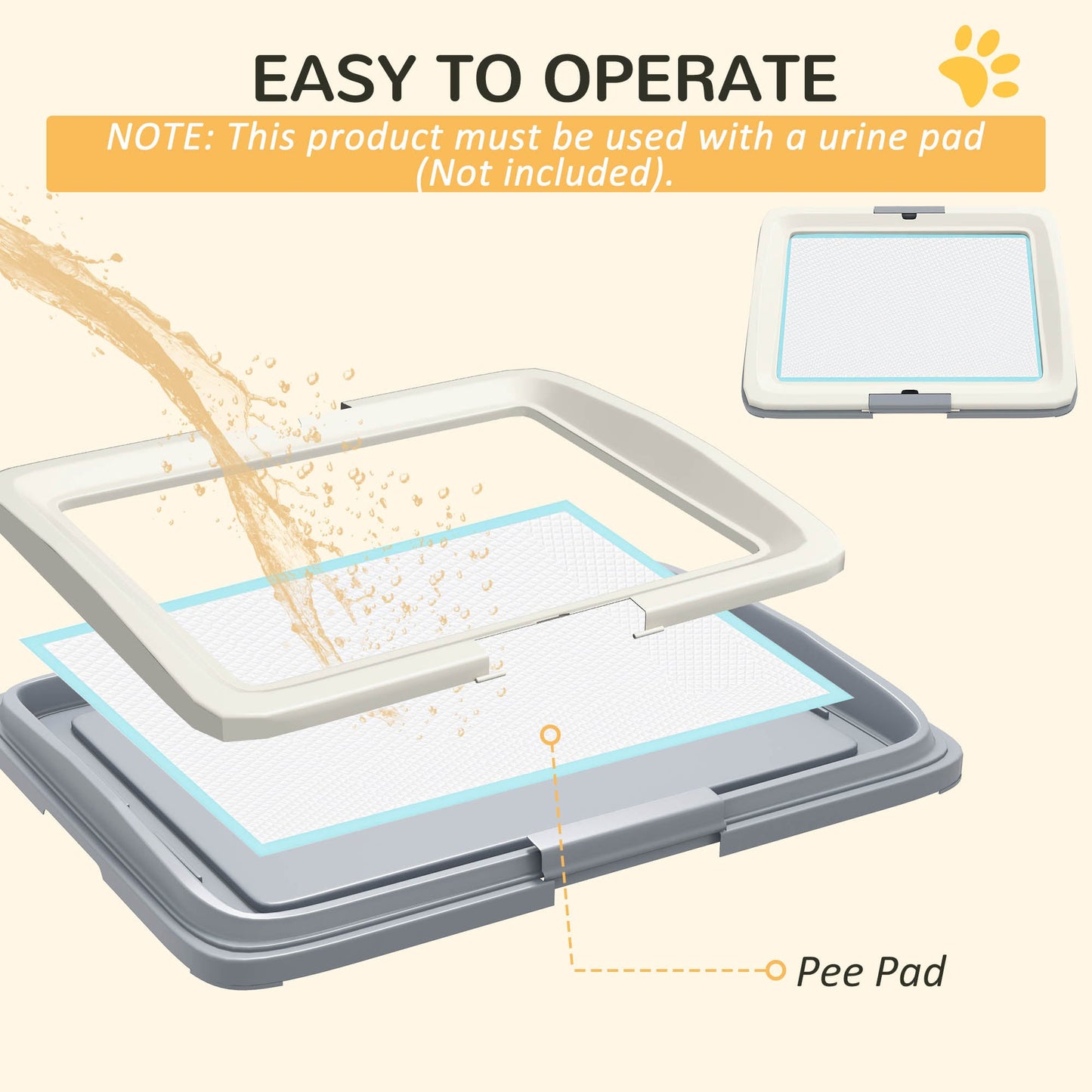 EASY TO OPERATE

NOTE: This product must be used with a urine pad (Not included).

Pee Pad