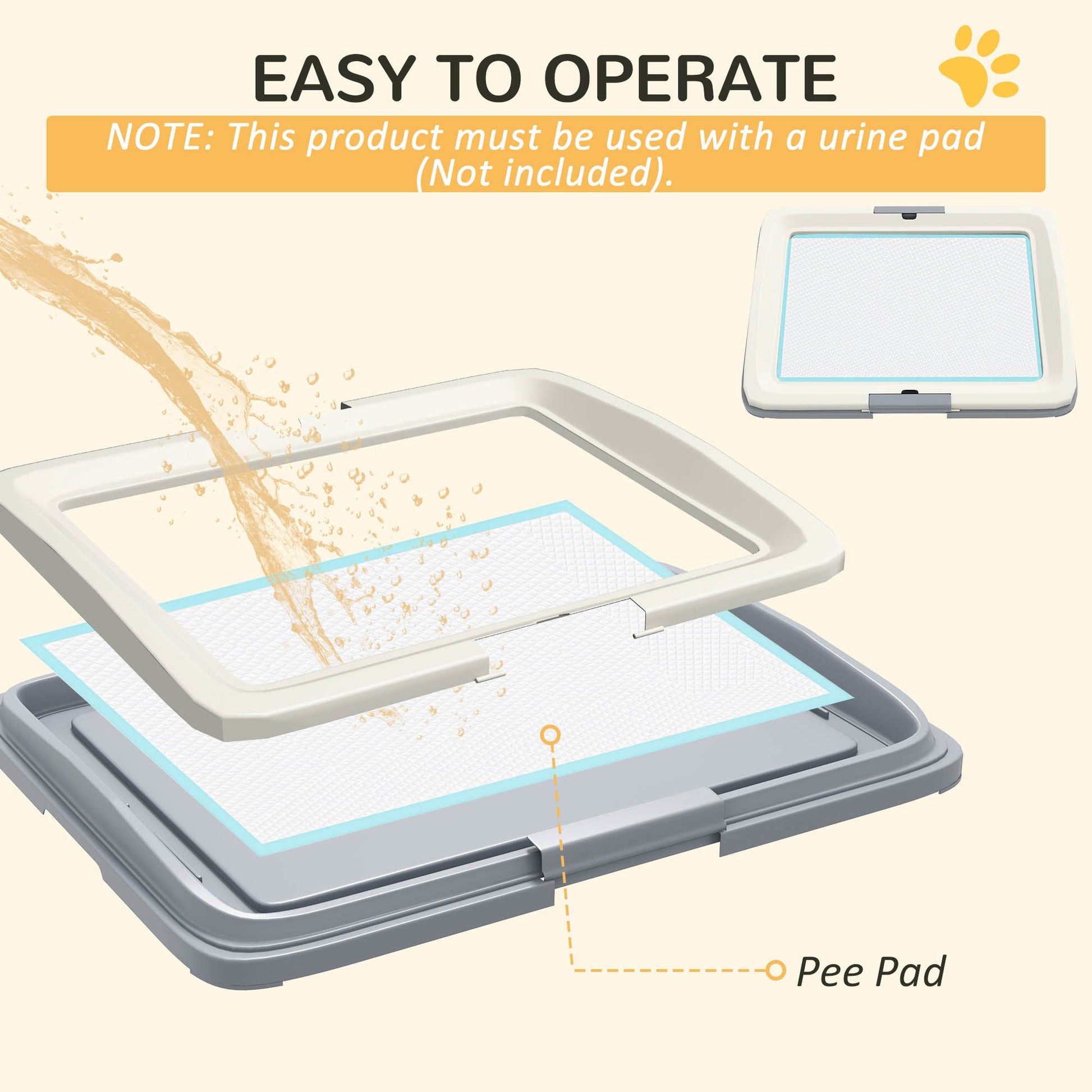 EASY TO OPERATE

NOTE: This product must be used with a urine pad (Not included).

Pee Pad