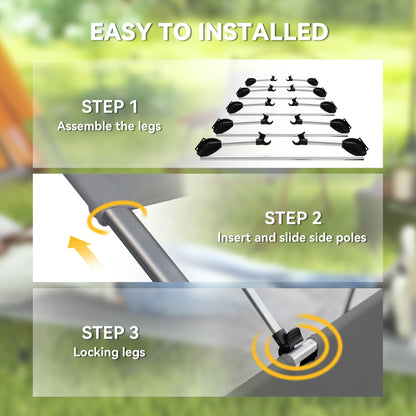 EASY TO INSTALLED

STEP 1
Assemble the legs

STEP 2
Insert and slide side poles

STEP 3
Locking legs