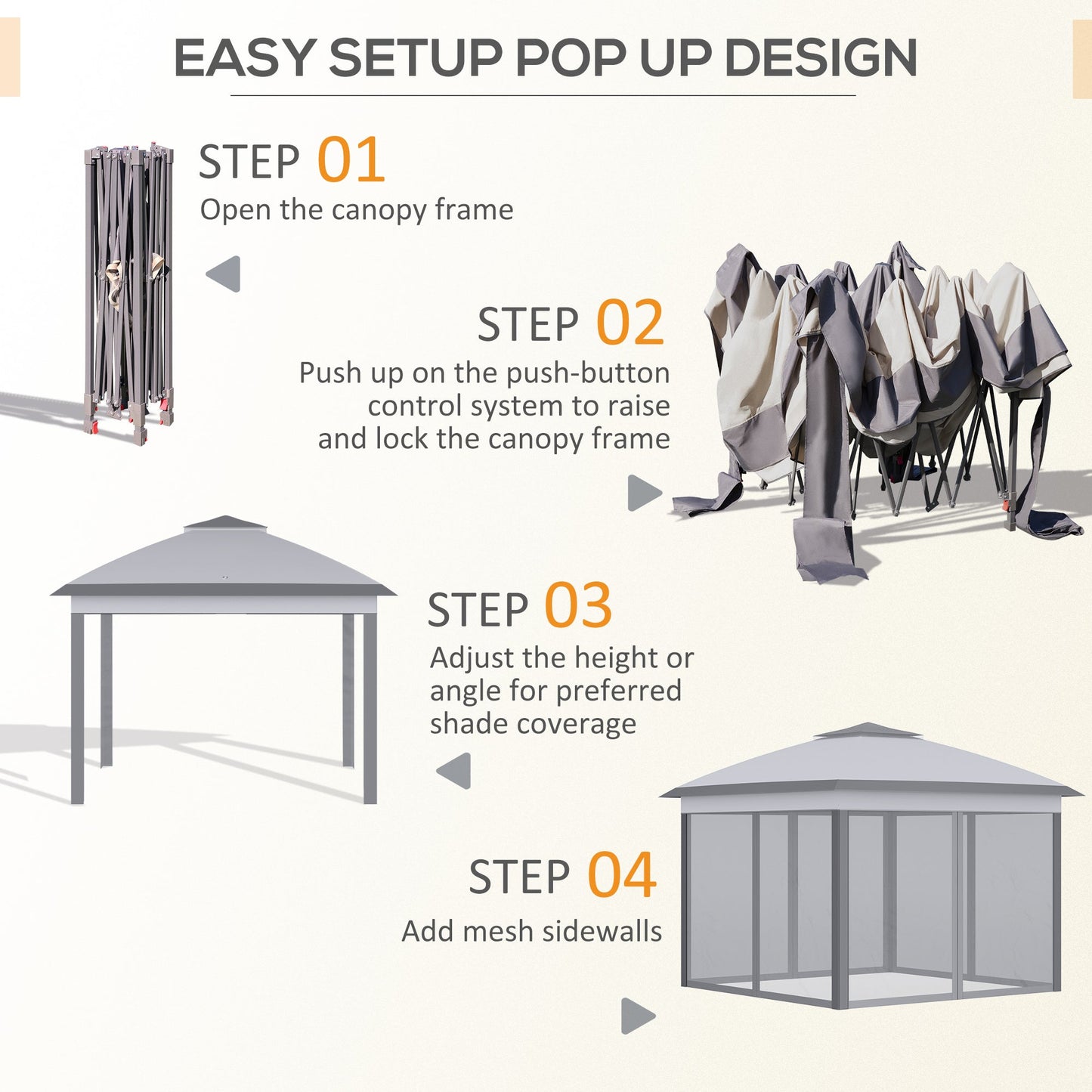 EASY SETUP POP UP DESIGN

STEP 01
Open the canopy frame

STEP 02
Push up on the push-button control system to raise and lock the canopy frame

STEP 03
Adjust the height or angle for preferred shade coverage

STEP 04
Add mesh sidewalls