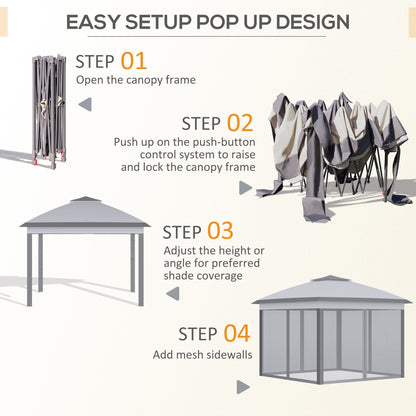 EASY SETUP POP UP DESIGN

STEP 01
Open the canopy frame

STEP 02
Push up on the push-button control system to raise and lock the canopy frame

STEP 03
Adjust the height or angle for preferred shade coverage

STEP 04
Add mesh sidewalls