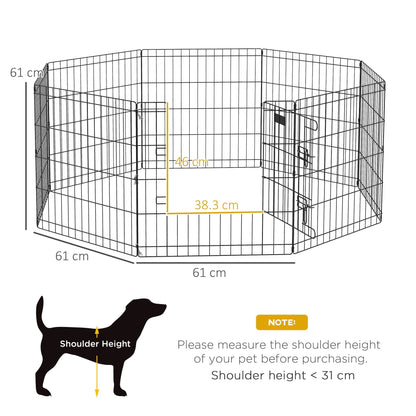 61 cm
46 cm
38.3 cm
61 cm
61 cm

Shoulder Height

NOTE!

Please measure the shoulder height of your pet before purchasing.

Shoulder height < 31 cm