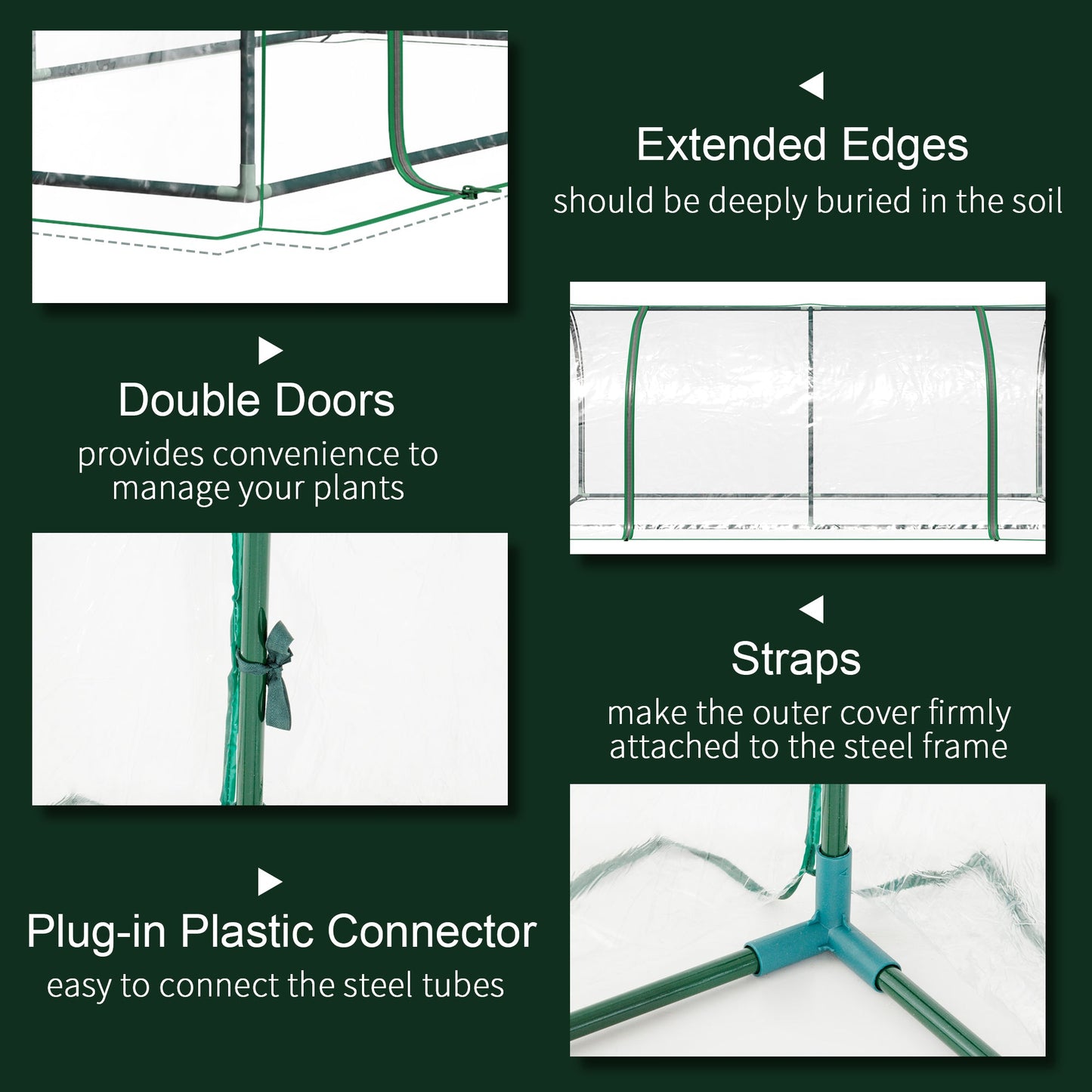 Extended Edges
should be deeply buried in the soil

Double Doors
provides convenience to manage your plants

Straps
make the outer cover firmly attached to the steel frame

Plug-in Plastic Connector
easy to connect the steel tubes