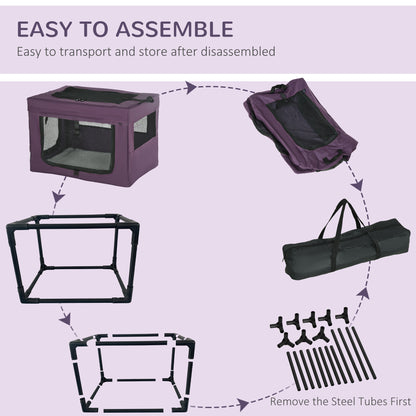 EASY TO ASSEMBLE
Easy to transport and store after disassembled

Remove the Steel Tubes First