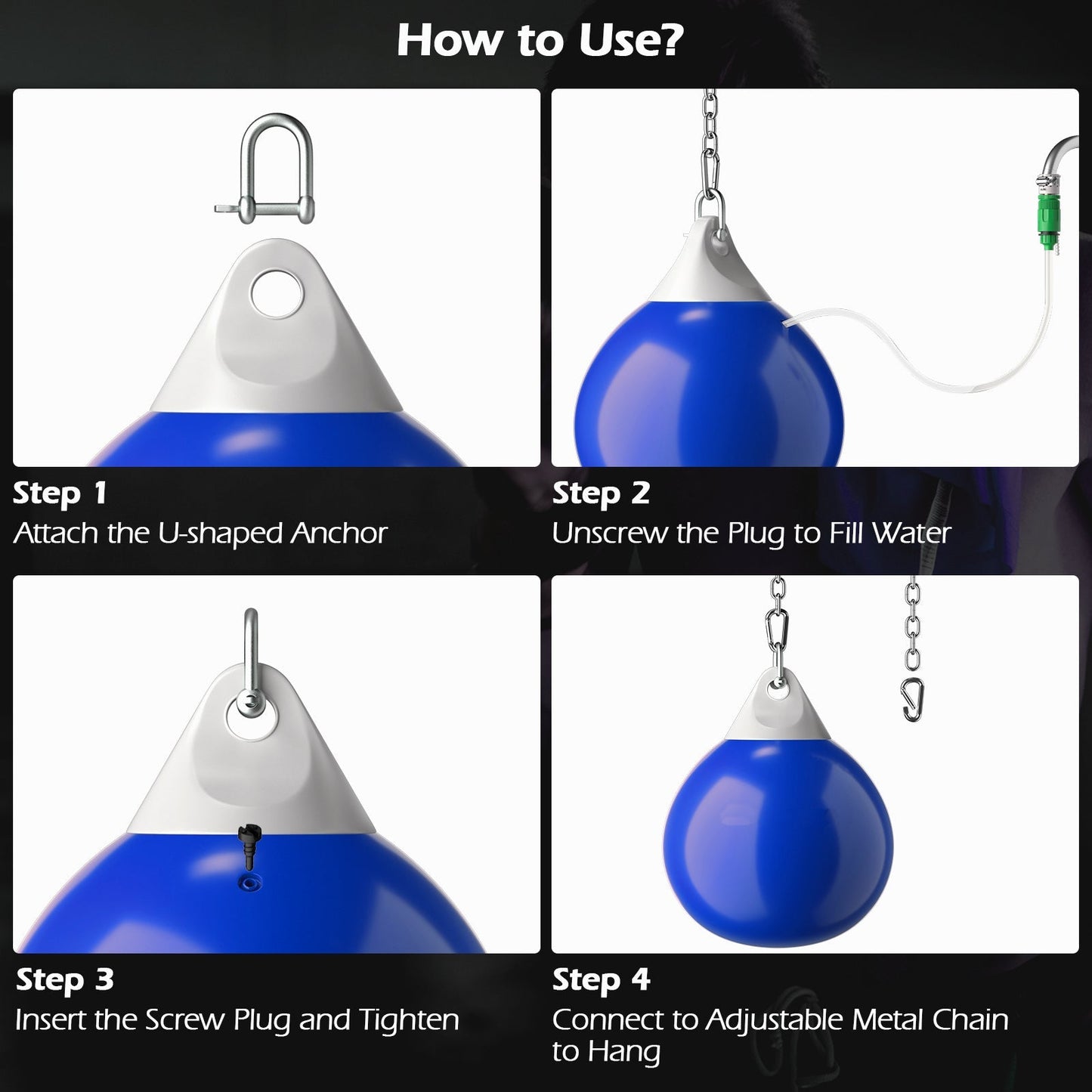 How to Use?

Step 1
Attach the U-shaped Anchor

Step 2
Unscrew the Plug to Fill Water

Step 3
Insert the Screw Plug and Tighten

Step 4
Connect to Adjustable Metal Chain to Hang