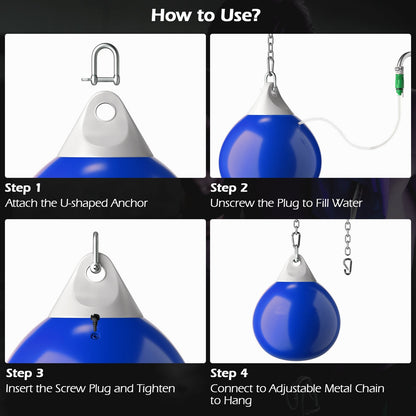 How to Use?

Step 1
Attach the U-shaped Anchor

Step 2
Unscrew the Plug to Fill Water

Step 3
Insert the Screw Plug and Tighten

Step 4
Connect to Adjustable Metal Chain to Hang