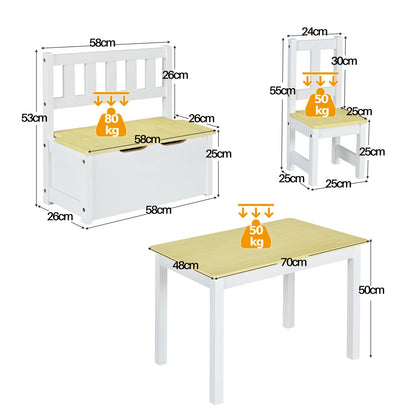 58cm
26cm
53cm
80 kg
26cm
58cm
25cm
26cm
58cm

24cm
30cm
55cm
50 kg
25cm
25cm
25cm
25cm

50 kg
48cm
70cm
50cm