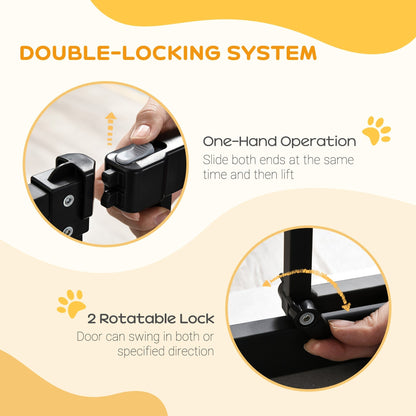 DOUBLE-LOCKING SYSTEM

One-Hand Operation
Slide both ends at the same time and then lift

2 Rotatable Lock
Door can swing in both or specified direction