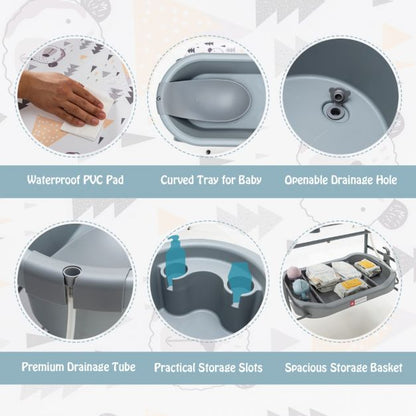 Waterproof PVC Pad

Curved Tray for Baby

Openable Drainage Hole

Premium Drainage Tube

Practical Storage Slots

Spacious Storage Basket