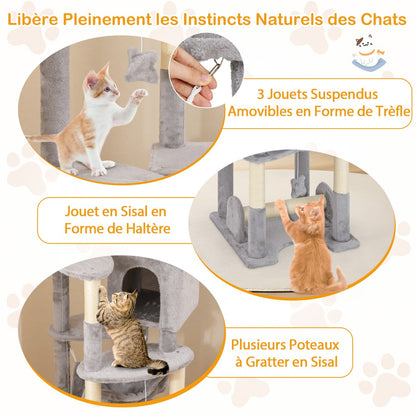 Libère Pleinement les Instincts Naturels des Chats

3 Jouets Suspendus Amovibles en Forme de Trèfle

Jouet en Sisal en Forme de Haltère

Plusieurs Poteaux à Gratter en Sisal