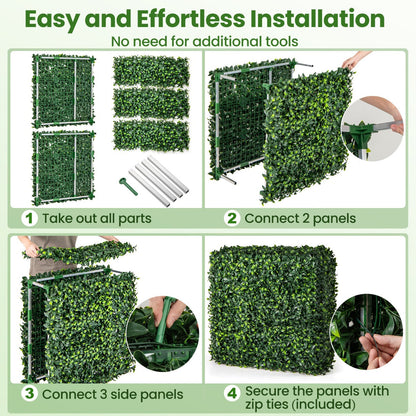 Easy and Effortless Installation
No need for additional tools

1 Take out all parts

2 Connect 2 panels

3 Connect 3 side panels

4 Secure the panels with zip ties (included)