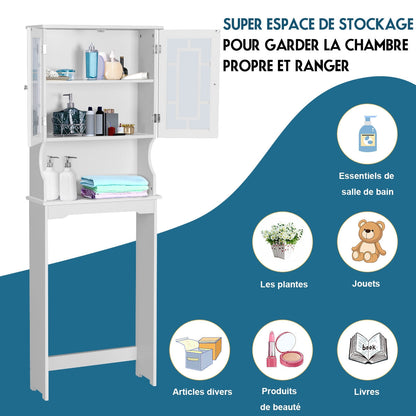 SUPER ESPACE DE STOCKAGE
POUR GARDER LA CHAMBRE
PROPRE ET RANGER

Essentiels de salle de bain

Les plantes

Jouets

Articles divers

Produits de beauté

book

Livres