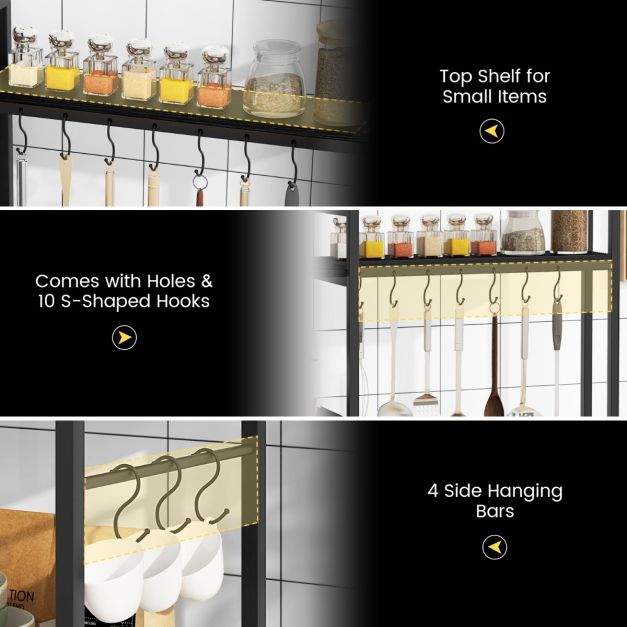 Top Shelf for Small Items

Comes with Holes & 10 S-Shaped Hooks

4 Side Hanging Bars

TION