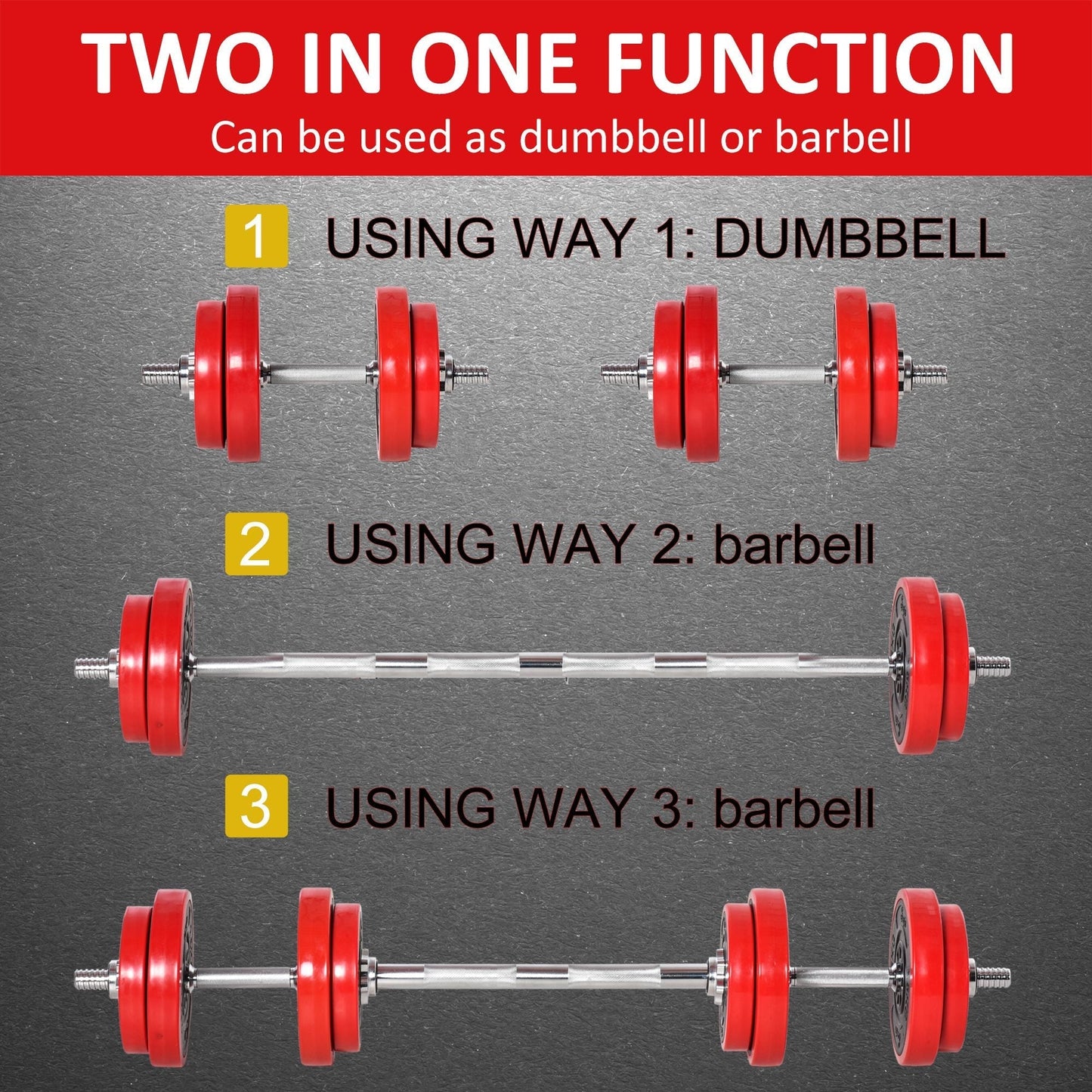 TWO IN ONE FUNCTION
Can be used as dumbbell or barbell

1 USING WAY 1: DUMBBELL

2 USING WAY 2: barbell

3 USING WAY 3: barbell