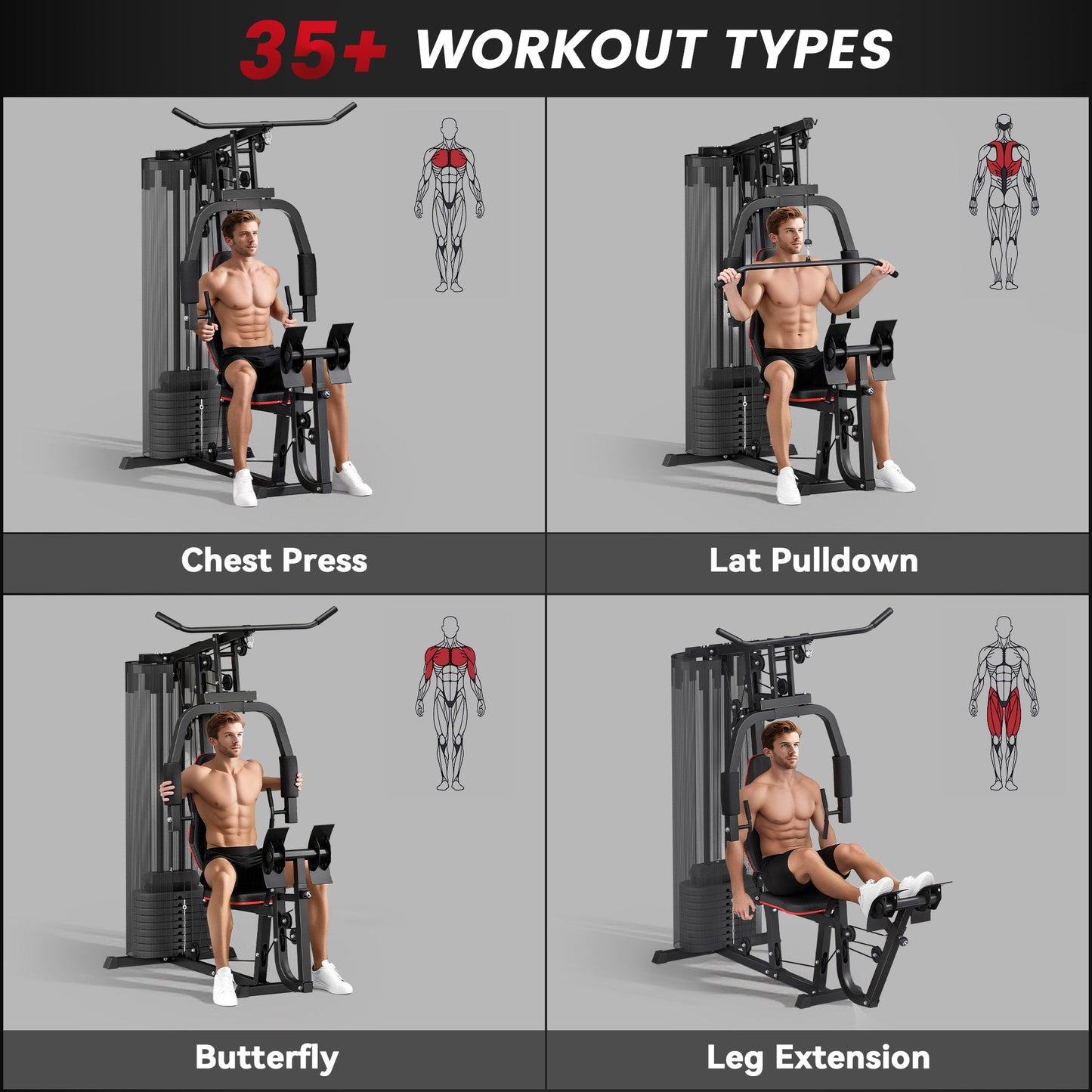 35+ WORKOUT TYPES

Chest Press

Lat Pulldown

Butterfly

Leg Extension