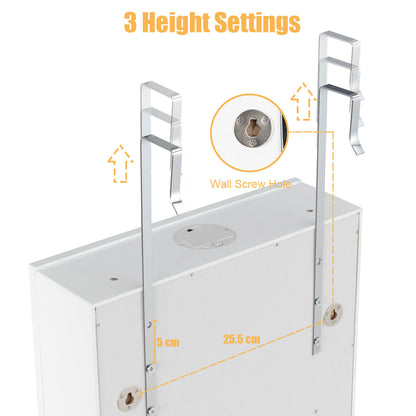 3 Height Settings

Wall Screw Hole

5 cm

25.5 cm