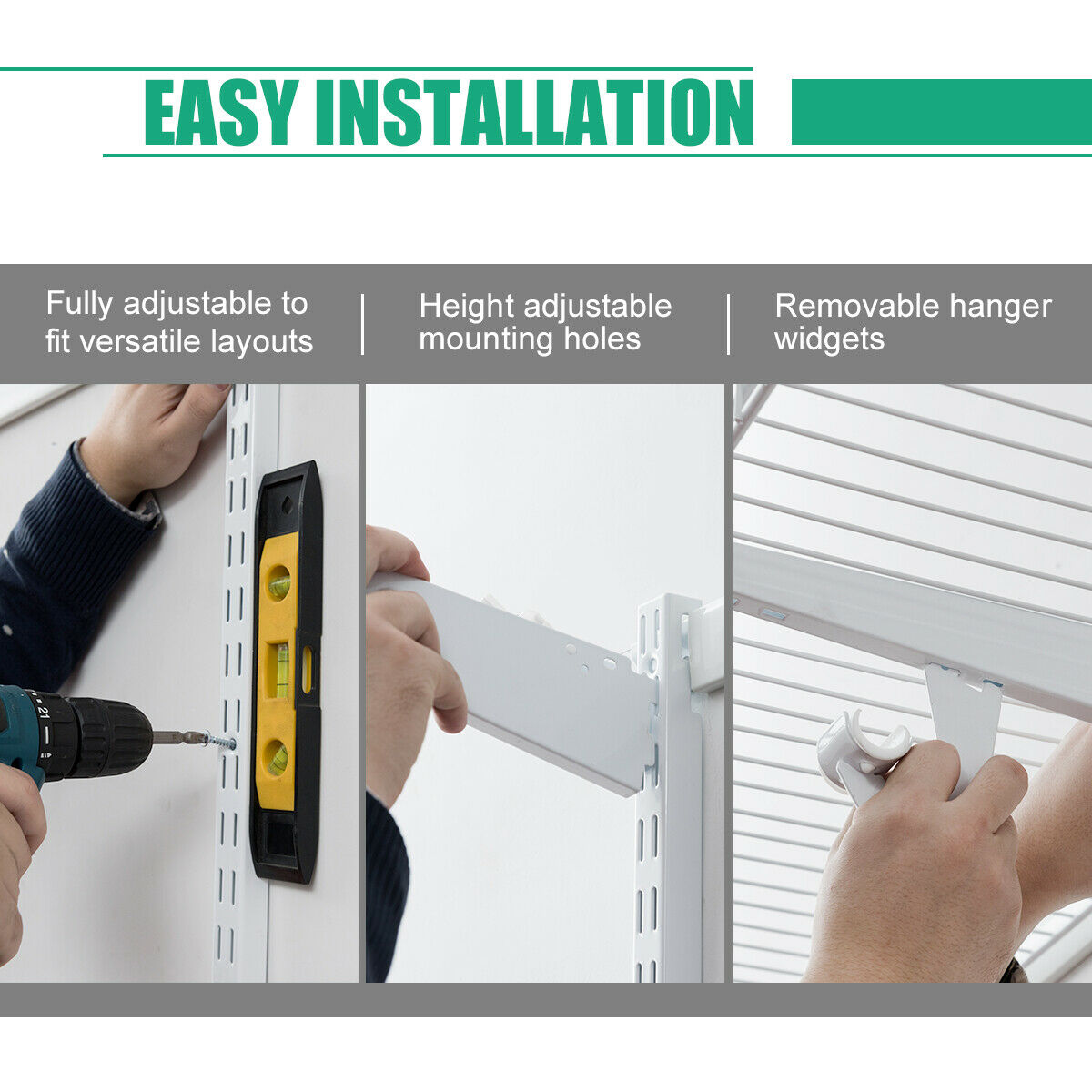 EASY INSTALLATION

Fully adjustable to fit versatile layouts

Height adjustable mounting holes

Removable hanger widgets