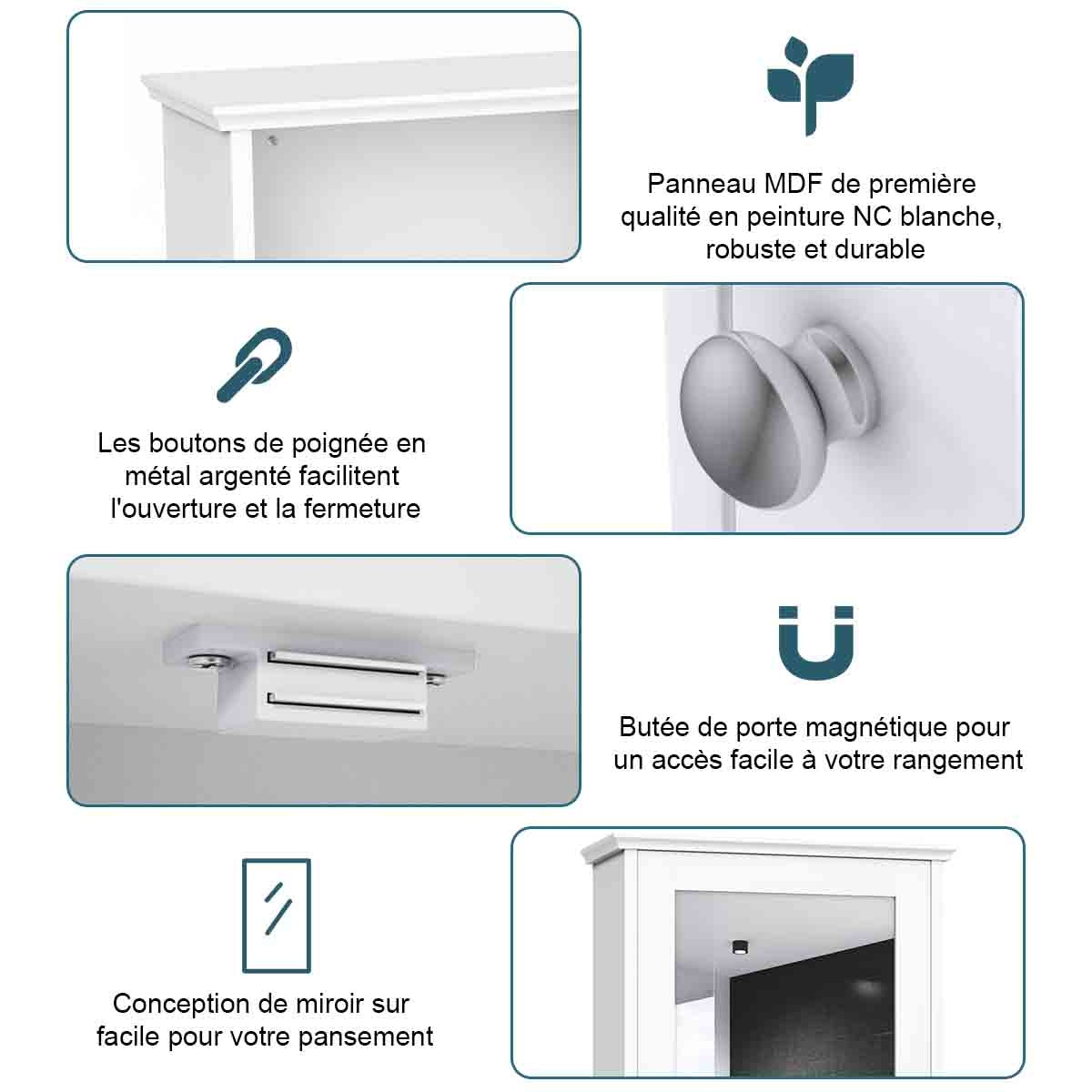 Panneau MDF de première qualité en peinture NC blanche, robuste et durable

Les boutons de poignée en métal argenté facilitent l'ouverture et la fermeture

Butée de porte magnétique pour un accès facile à votre rangement

Conception de miroir sur facile pour votre pansement