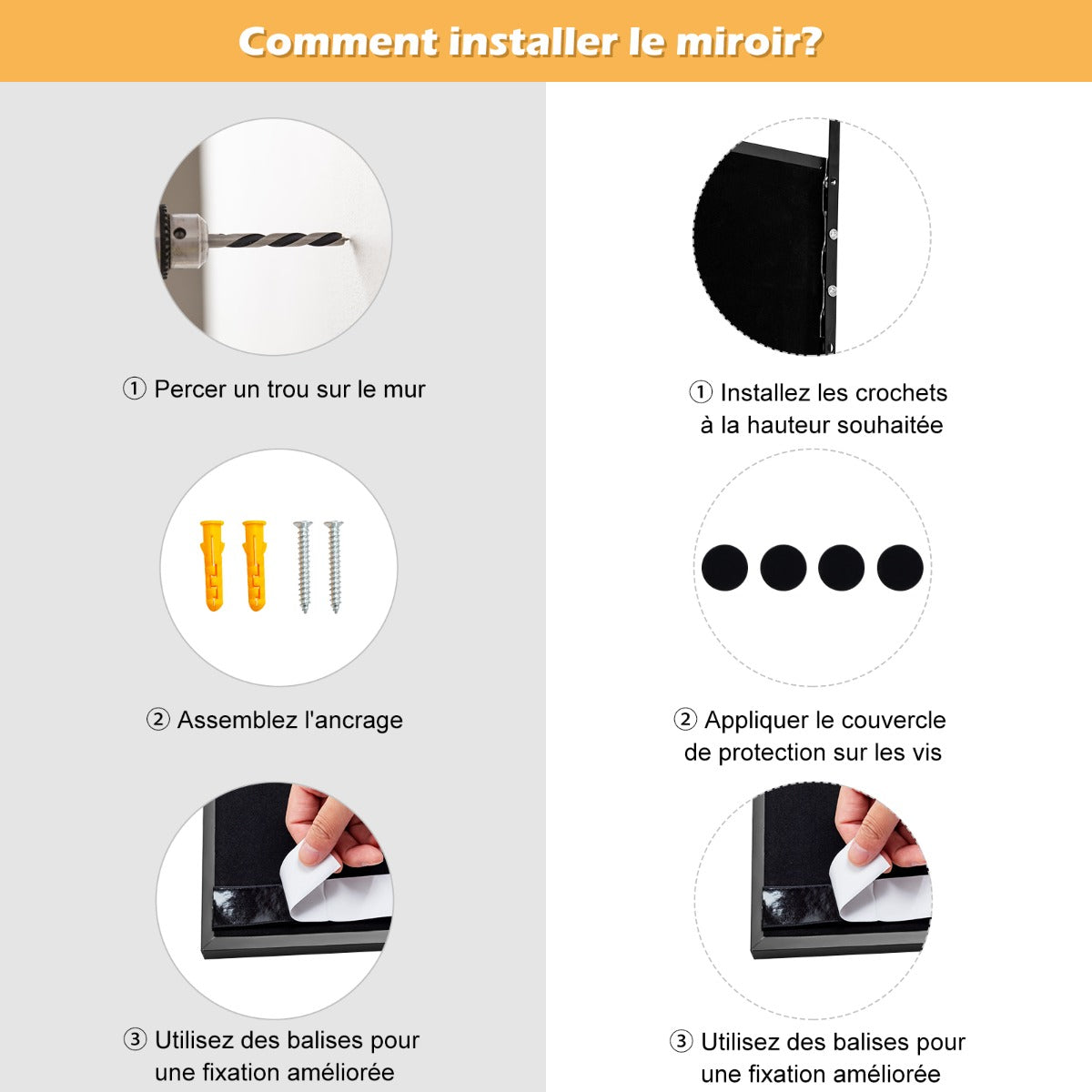 Comment installer le miroir?

① Percer un trou sur le mur

② Assemblez l'ancrage

③ Utilisez des balises pour une fixation améliorée

① Installez les crochets à la hauteur souhaitée

② Appliquer le couvercle de protection sur les vis

③ Utilisez des balises pour une fixation améliorée