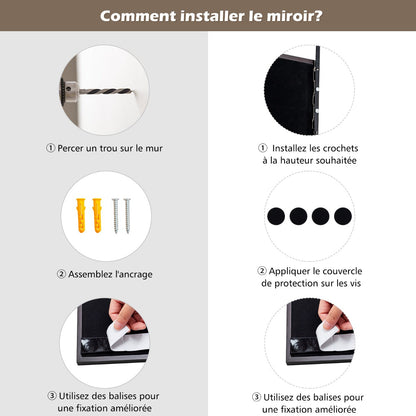 Comment installer le miroir?

① Percer un trou sur le mur

② Assemblez l'ancrage

③ Utilisez des balises pour une fixation améliorée

① Installez les crochets à la hauteur souhaitée

② Appliquer le couvercle de protection sur les vis

③ Utilisez des balises pour une fixation améliorée