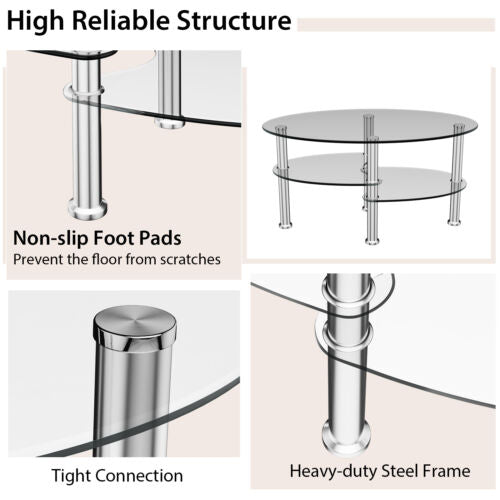 High Reliable Structure

Non-slip Foot Pads
Prevent the floor from scratches

Tight Connection

Heavy-duty Steel Frame