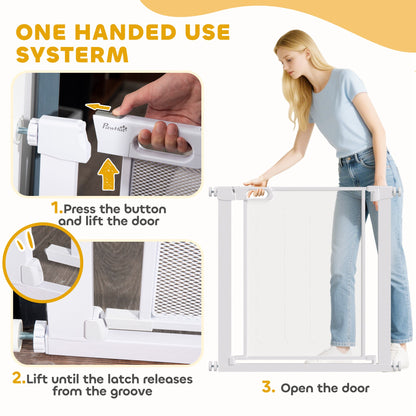 ONE HANDED USE SYSTERM

PawHut

1.Press the button and lift the door

2.Lift until the latch releases from the groove

3. Open the door