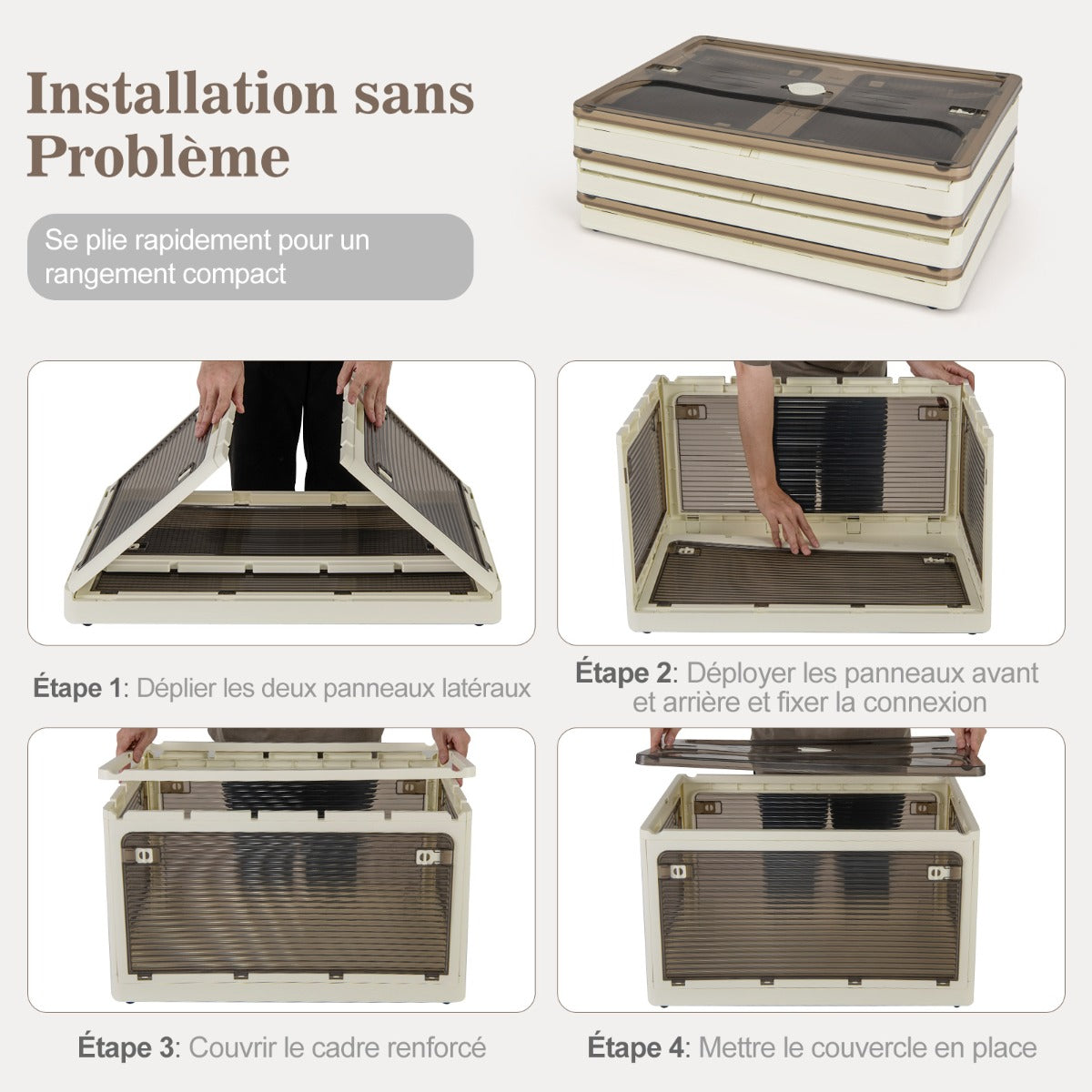 Installation sans Problème

Se plie rapidement pour un rangement compact

Étape 1: Déplier les deux panneaux latéraux

Étape 2: Déployer les panneaux avant et arrière et fixer la connexion

Étape 3: Couvrir le cadre renforcé

Étape 4: Mettre le couvercle en place