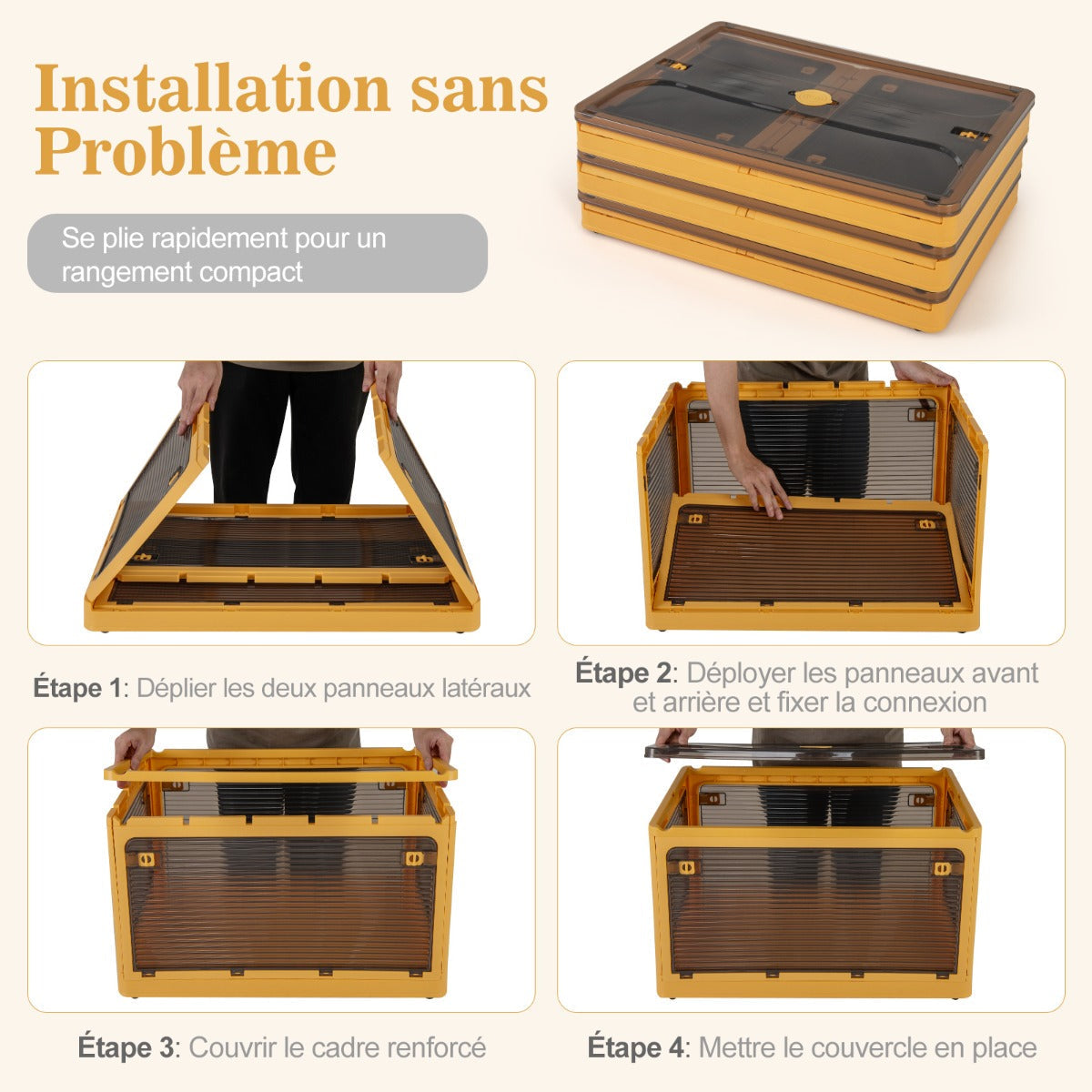 Installation sans Problème

Se plie rapidement pour un rangement compact

Étape 1: Déplier les deux panneaux latéraux

Étape 2: Déployer les panneaux avant et arrière et fixer la connexion

Étape 3: Couvrir le cadre renforcé

Étape 4: Mettre le couvercle en place