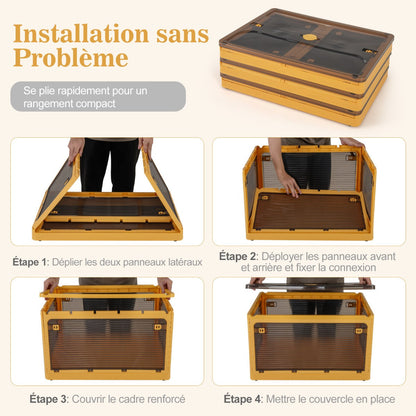 Installation sans Problème

Se plie rapidement pour un rangement compact

Étape 1: Déplier les deux panneaux latéraux

Étape 2: Déployer les panneaux avant et arrière et fixer la connexion

Étape 3: Couvrir le cadre renforcé

Étape 4: Mettre le couvercle en place