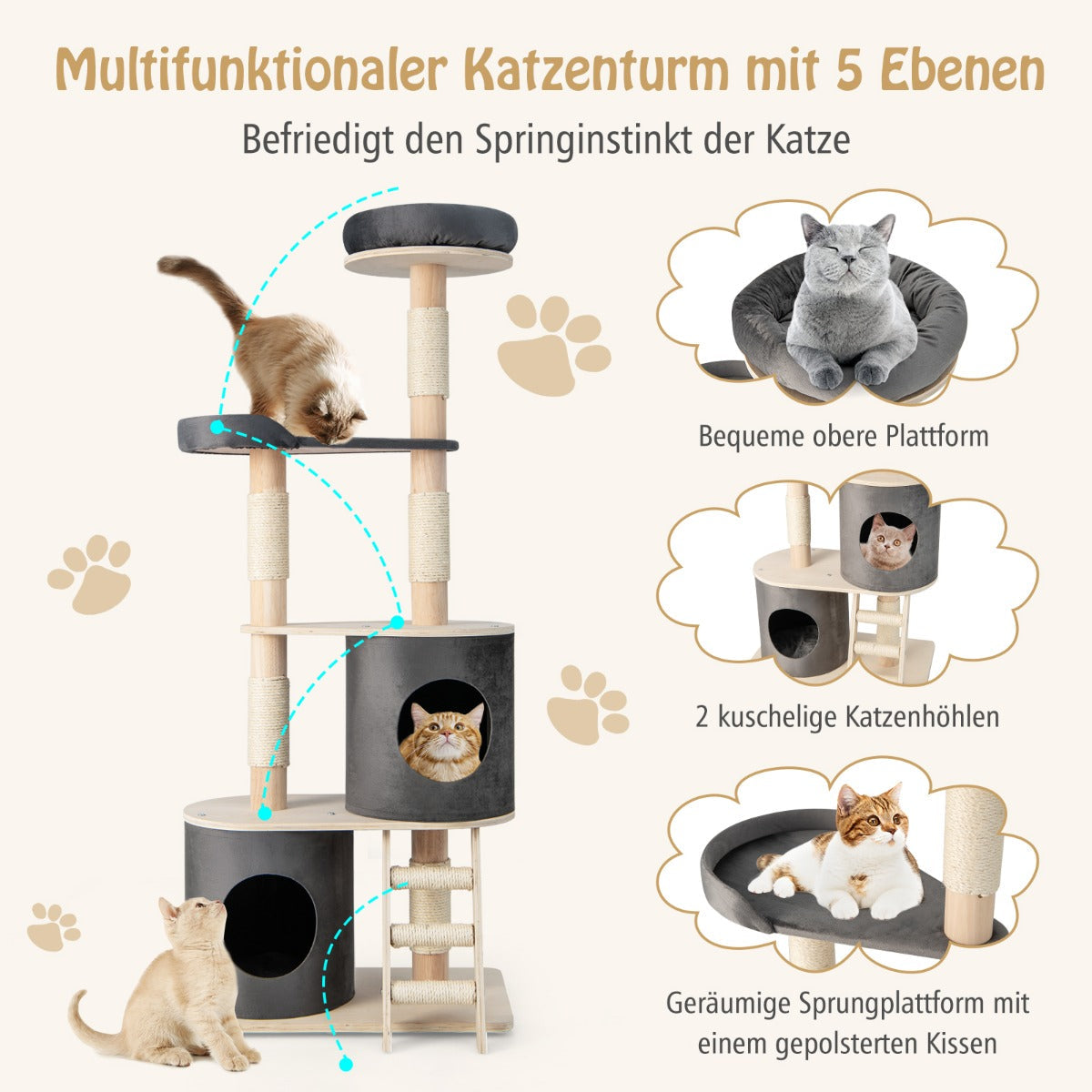 Multifunktionaler Katzenturm mit 5 Ebenen

Befriedigt den Springinstinkt der Katze

Bequeme obere Plattform

2 kuschelige Katzenhöhlen

Geräumige Sprungplattform mit einem gepolsterten Kissen