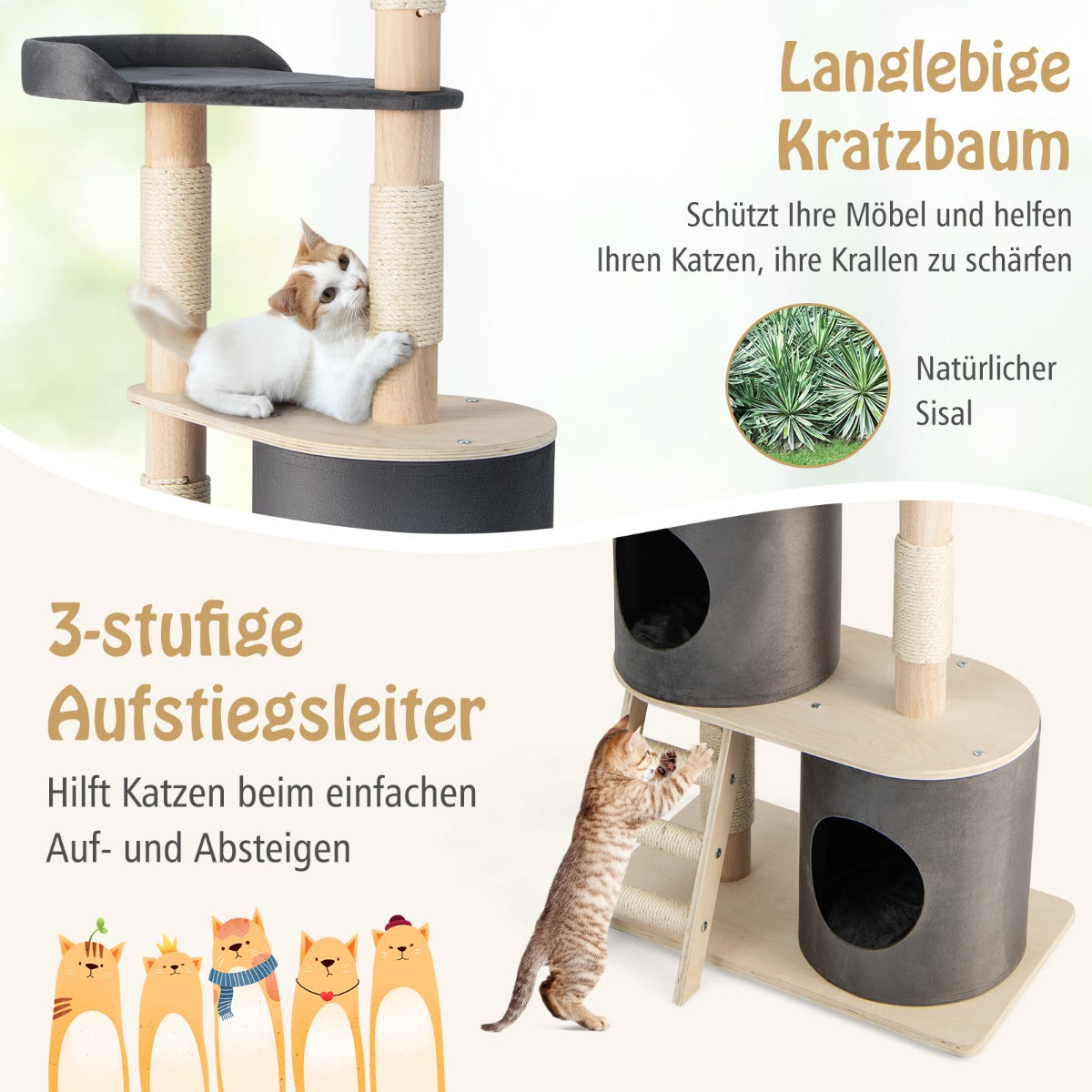 Langlebige Kratzbaum

Schützt Ihre Möbel und helfen Ihren Katzen, ihre Krallen zu schärfen

Natürlicher Sisal

3-stufige Aufstiegsleiter

Hilft Katzen beim einfachen Auf- und Absteigen