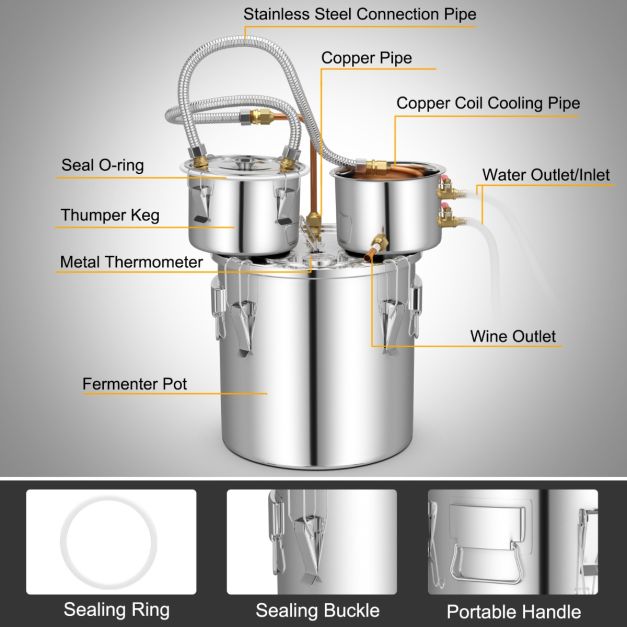 Stainless Steel Connection Pipe

Copper Pipe

Copper Coil Cooling Pipe

Seal O-ring

Water Outlet/Inlet

Thumper Keg

Metal Thermometer

Wine Outlet

Fermenter Pot

Sealing Ring

Sealing Buckle

Portable Handle