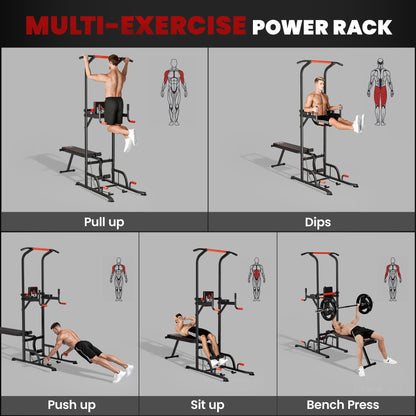 MULTI-EXERCISE POWER RACK

Pull up

Dips

Push up

Sit up

Bench Press