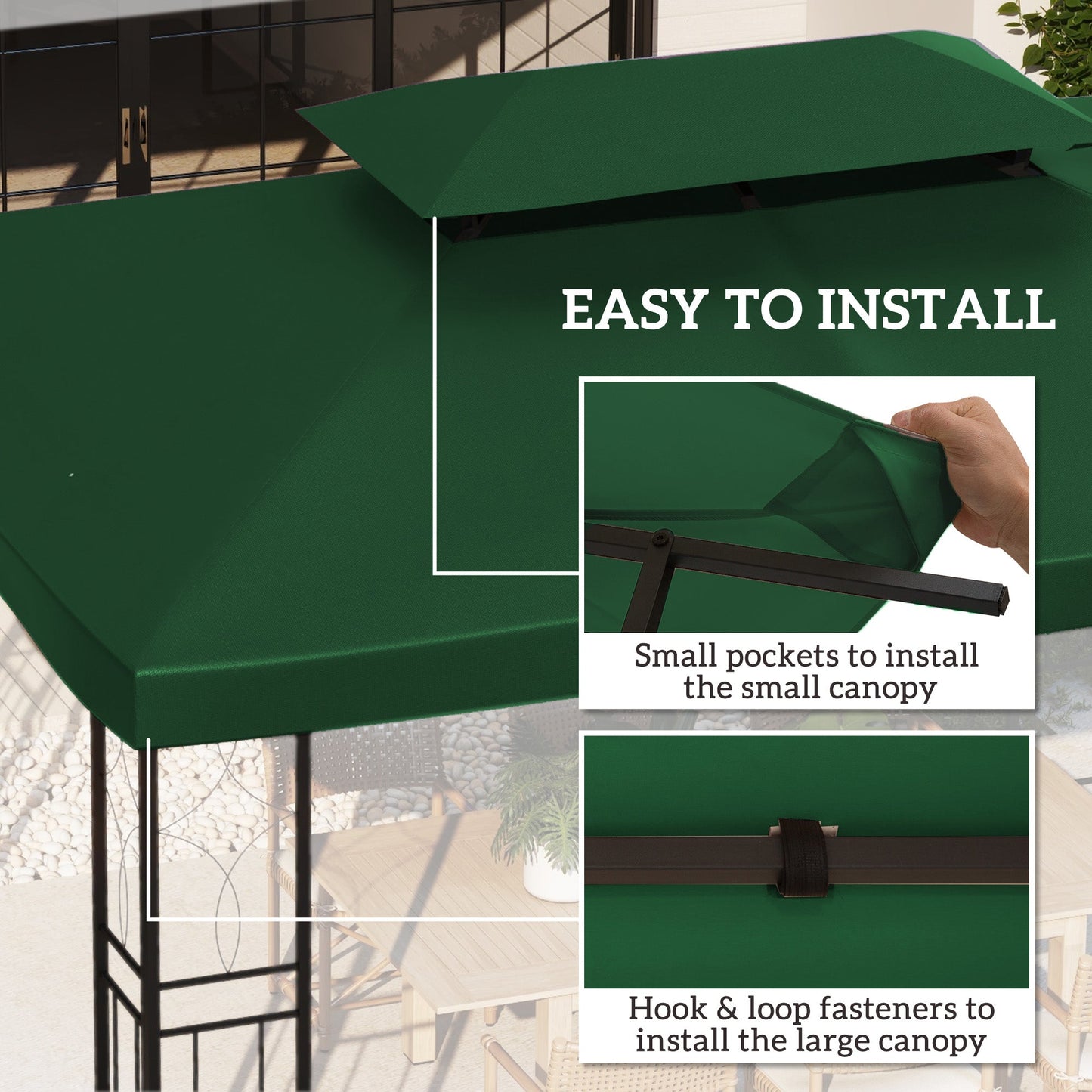 EASY TO INSTALL

Small pockets to install the small canopy

Hook & loop fasteners to install the large canopy