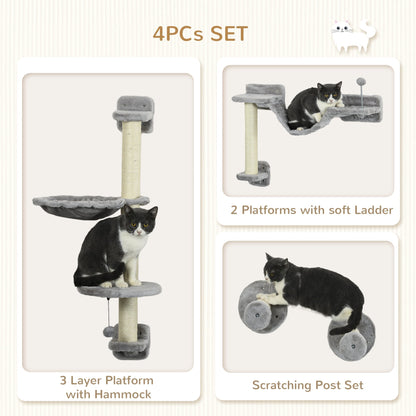 4PCs SET

3 Layer Platform with Hammock

2 Platforms with soft Ladder

Scratching Post Set