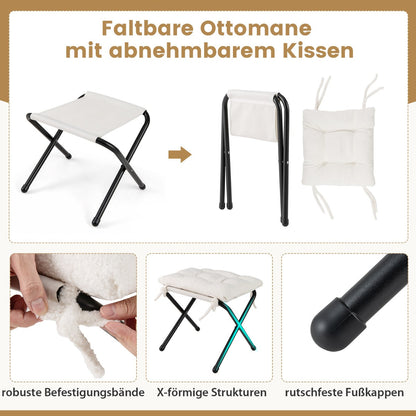 Faltbare Ottomane mit abnehmbarem Kissen

robuste Befestigungsbände

X-förmige Strukturen

rutschfeste Fußkappen