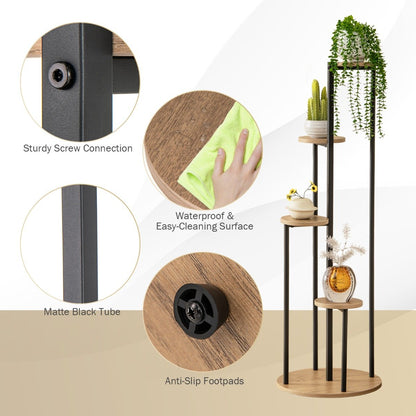 Sturdy Screw Connection

Waterproof & Easy-Cleaning Surface

Matte Black Tube

Anti-Slip Footpads