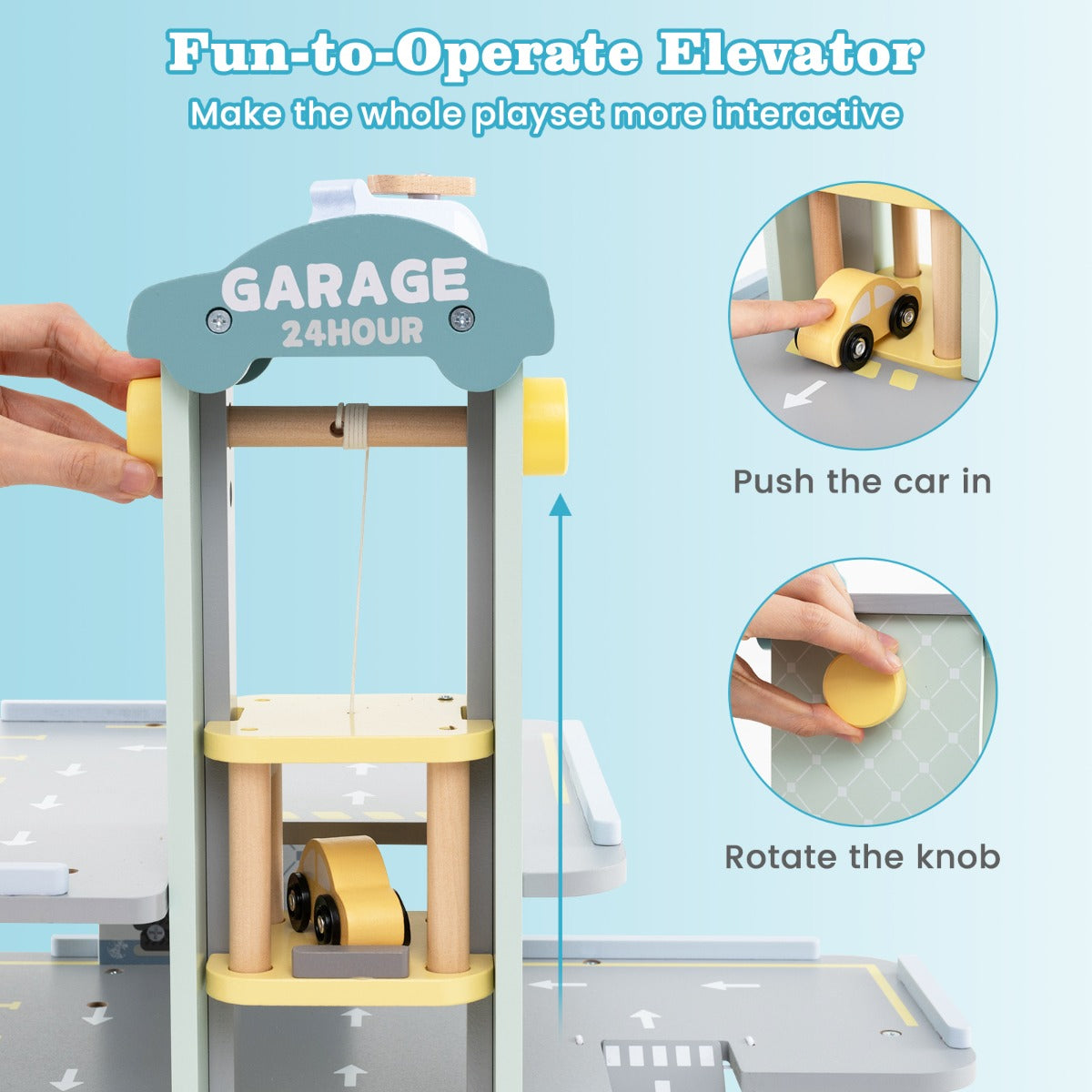 Fun-to-Operate Elevator
Make the whole playset more interactive

GARAGE
24HOUR

Push the car in

Rotate the knob