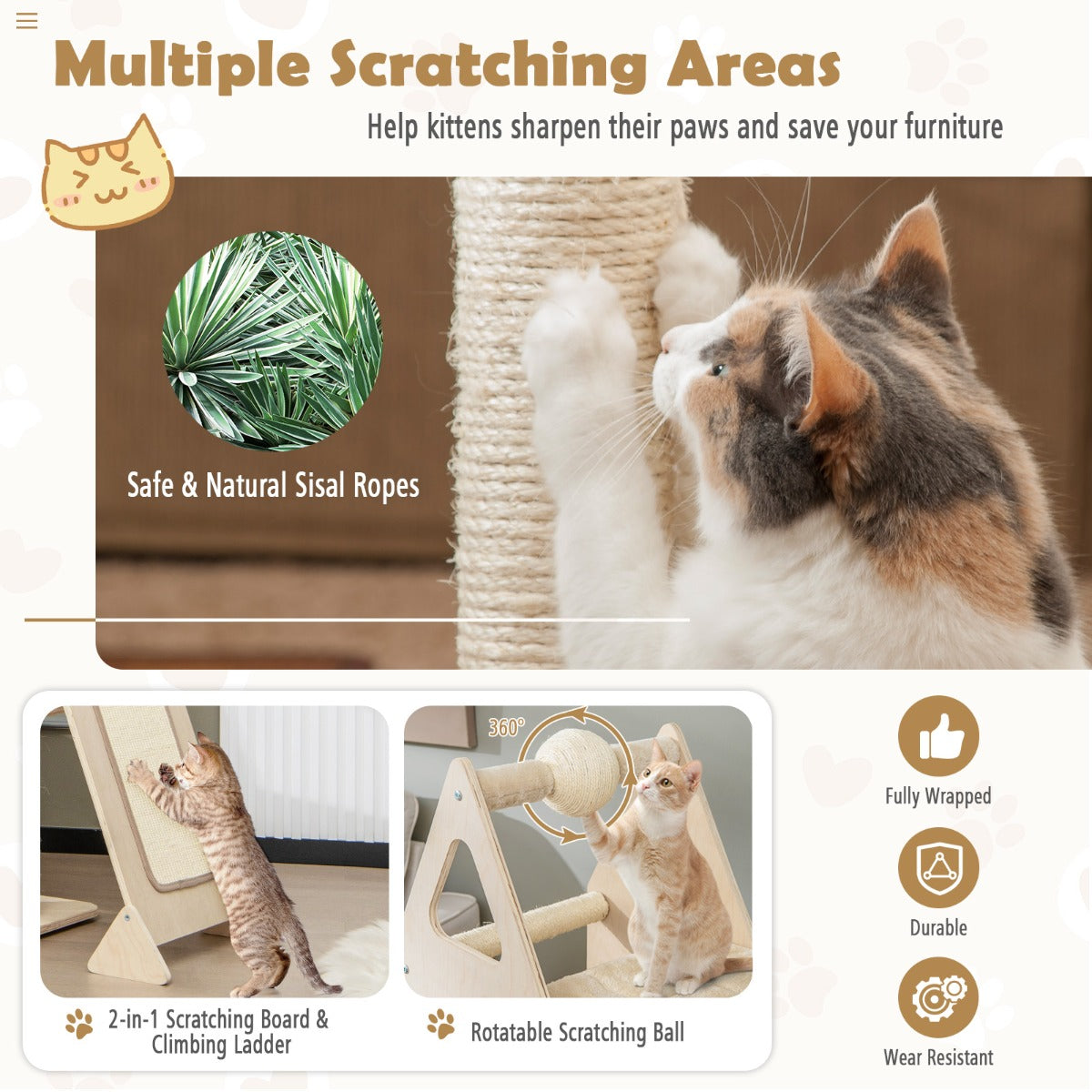 Multiple Scratching Areas

Help kittens sharpen their paws and save your furniture

Safe & Natural Sisal Ropes

360°

2-in-1 Scratching Board & Climbing Ladder

Rotatable Scratching Ball

Fully Wrapped

Durable

Wear Resistant