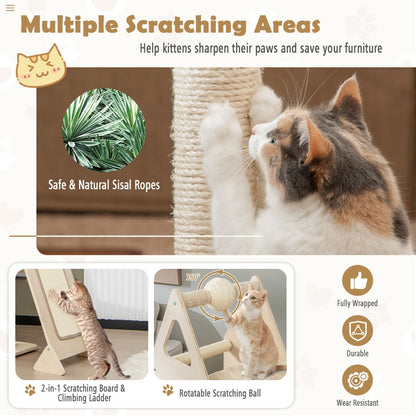 Multiple Scratching Areas

Help kittens sharpen their paws and save your furniture

Safe & Natural Sisal Ropes

360°

2-in-1 Scratching Board & Climbing Ladder

Rotatable Scratching Ball

Fully Wrapped

Durable

Wear Resistant