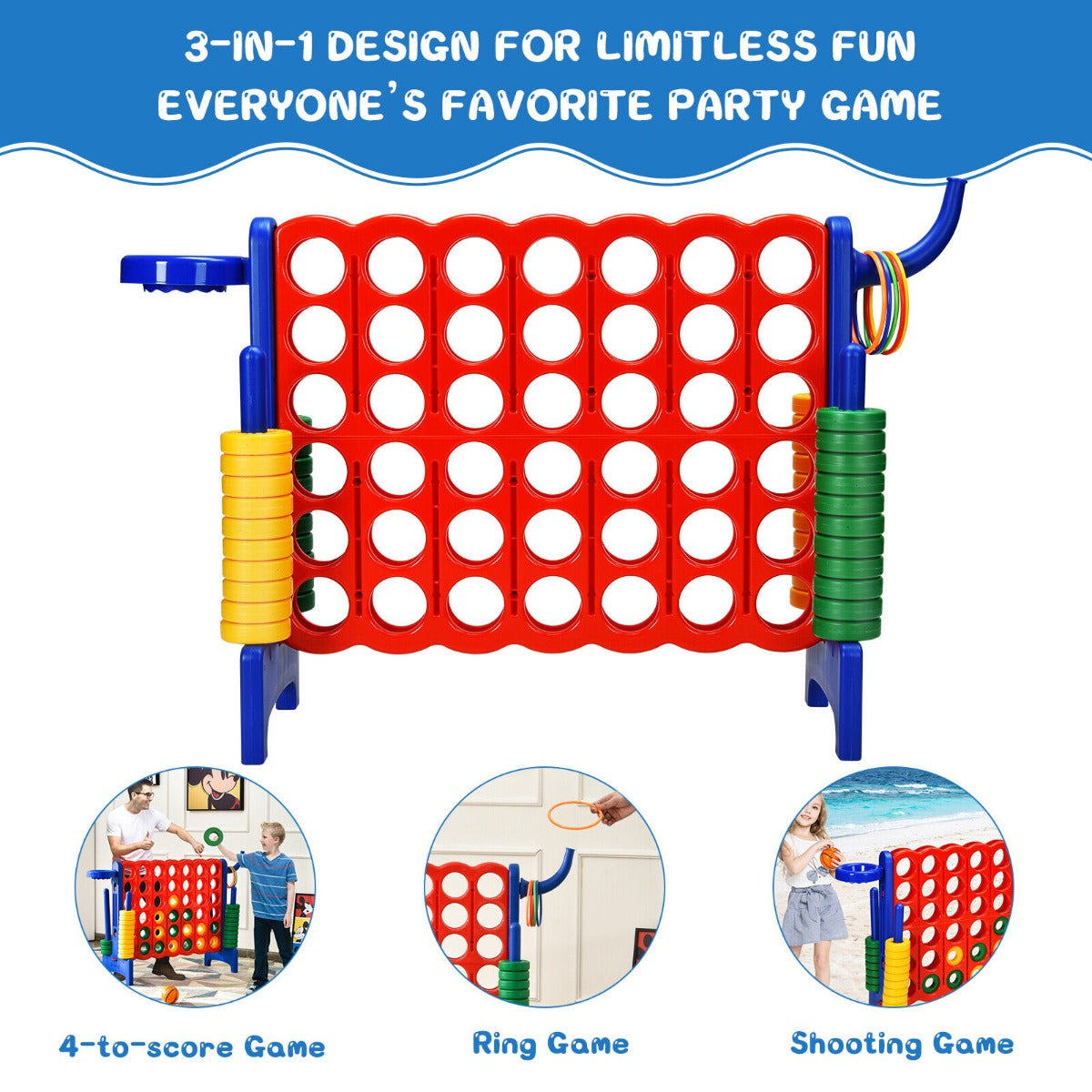 3-IN-1 DESIGN FOR LIMITLESS FUN
EVERYONE'S FAVORITE PARTY GAME

4-to-score Game

Ring Game

Shooting Game